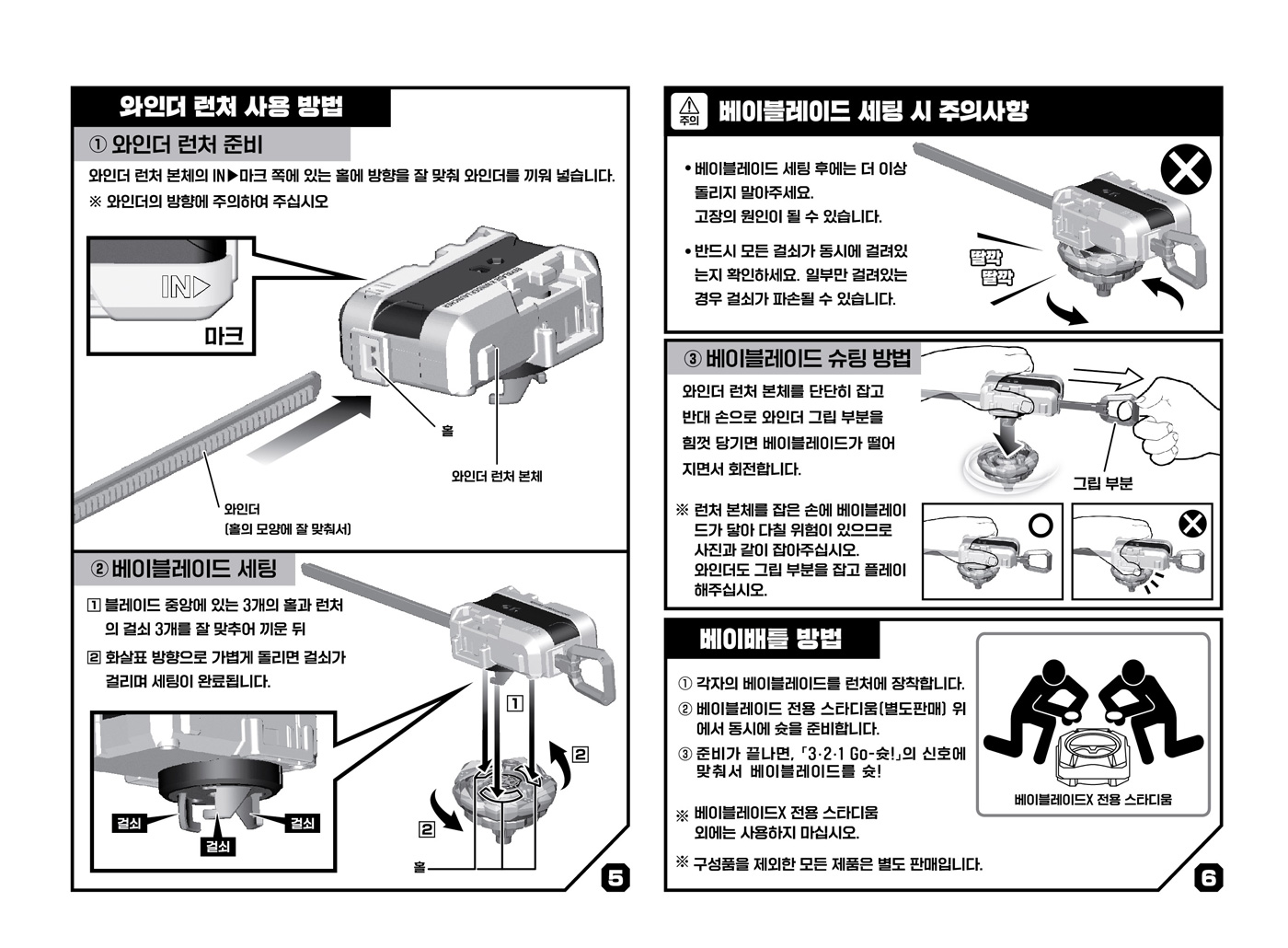 와인더 런처 사용 방법

① 와인더 런처 준비

와인더 런처 본체의 IN▶마크 쪽에 있는 홀에 방향을 잘 맞춰 와인더를 끼워 넣습니다.

※ 와인더의 방향에 주의하여 주십시오

IN▷

마크

홀

와인더 런처 본체

와인더
(홀의 모양에 잘 맞춰서)

② 베이블레이드 세팅

1 블레이드 중앙에 있는 3개의 홀과 런처의 걸쇠 3개를 잘 맞추어 끼운 뒤

2 화살표 방향으로 가볍게 돌리면 걸쇠가 걸리며 세팅이 완료됩니다.

걸쇠

걸쇠

걸쇠

1

2

2

홀

5

주의

베이블레이드 세팅 시 주의사항

• 베이블레이드 세팅 후에는 더 이상 돌리지 말아주세요. 고장의 원인이 될 수 있습니다.

• 반드시 모든 걸쇠가 동시에 걸려있는지 확인하세요. 일부만 걸려있는 경우 걸쇠가 파손될 수 있습니다.

딸깍
딸깍

③ 베이블레이드 슈팅 방법

와인더 런처 본체를 단단히 잡고 반대 손으로 와인더 그립 부분을 힘껏 당기면 베이블레이드가 떨어지면서 회전합니다.

그립 부분

※ 런처 본체를 잡은 손에 베이블레이드가 닿아 다칠 위험이 있으므로 사진과 같이 잡아주십시오. 와인더도 그립 부분을 잡고 플레이 해주십시오.

베이배틀 방법

① 각자의 베이블레이드를 런처에 장착합니다.

② 베이블레이드 전용 스타디움(별도판매) 위에서 동시에 슛을 준비합니다.

③ 준비가 끝나면, 「3·2·1 Go-슛!」의 신호에 맞춰서 베이블레이드를 슛!

※ 베이블레이드X 전용 스타디움 외에는 사용하지 마십시오.

※ 구성품을 제외한 모든 제품은 별도 판매입니다.

베이블레이드X 전용 스타디움

6