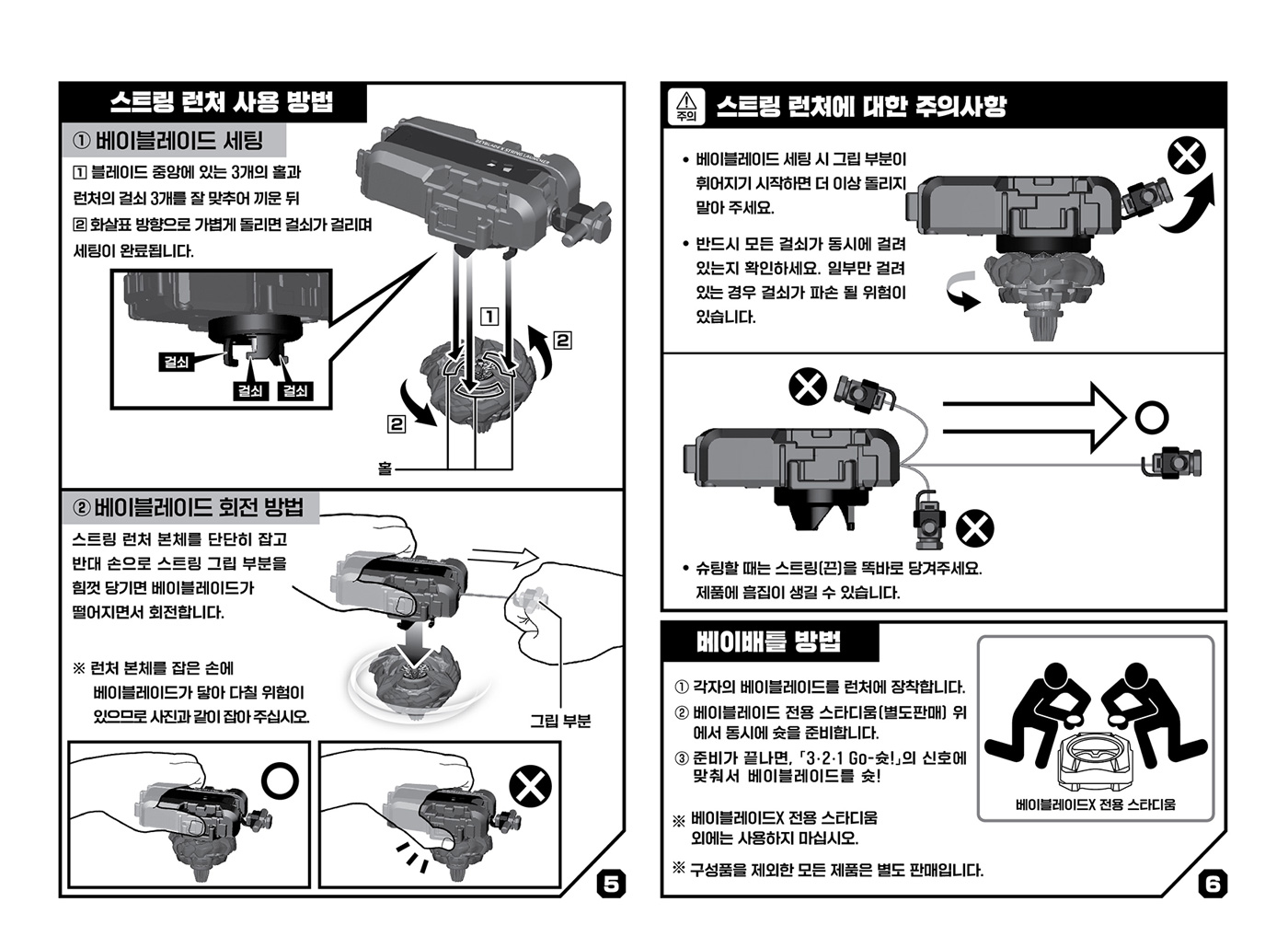 스트링 런처 사용 방법

① 베이블레이드 세팅

1 블레이드 중앙에 있는 3개의 홀과 런처의 걸쇠 3개를 잘 맞추어 끼운 뒤
2 화살표 방향으로 가볍게 돌리면 걸쇠가 걸리며 세팅이 완료됩니다.

BEYBLADE X STRING LAUNCHER

걸쇠
걸쇠
걸쇠

1
2
2
홀

② 베이블레이드 회전 방법

스트링 런처 본체를 단단히 잡고 반대 손으로 스트링 그립 부분을 힘껏 당기면 베이블레이드가 떨어지면서 회전합니다.

※ 런처 본체를 잡은 손에 베이블레이드가 닿아 다칠 위험이 있으므로 사진과 같이 잡아 주십시오.

그립 부분

5

주의

스트링 런처에 대한 주의사항

• 베이블레이드 세팅 시 그립 부분이 휘어지기 시작하면 더 이상 돌리지 말아 주세요.

• 반드시 모든 걸쇠가 동시에 걸려 있는지 확인하세요. 일부만 걸려 있는 경우 걸쇠가 파손 될 위험이 있습니다.

• 슈팅할 때는 스트링(끈)을 똑바로 당겨주세요. 제품에 흠집이 생길 수 있습니다.

베이배틀 방법

① 각자의 베이블레이드를 런처에 장착합니다.
② 베이블레이드 전용 스타디움(별도판매) 위에서 동시에 슛을 준비합니다.
③ 준비가 끝나면, 「3·2·1 Go-슛!」의 신호에 맞춰서 베이블레이드를 슛!

※ 베이블레이드X 전용 스타디움 외에는 사용하지 마십시오.

※ 구성품을 제외한 모든 제품은 별도 판매입니다.

베이블레이드X 전용 스타디움

6